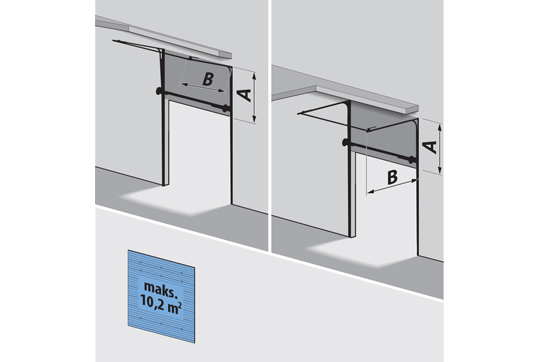 B
A
A
B
maks.
10,2 $m^2$